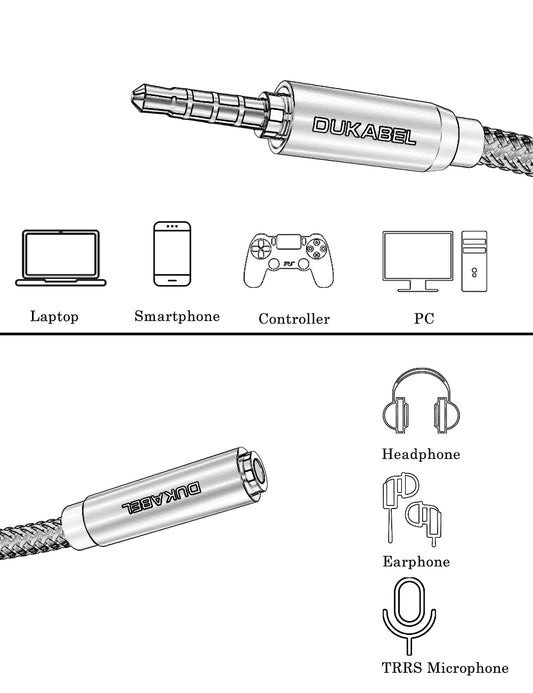 DUKABEL

Laptop

Smartphone

Controller

PC

DUKABEL

Headphone

Earphone

TRRS Microphone